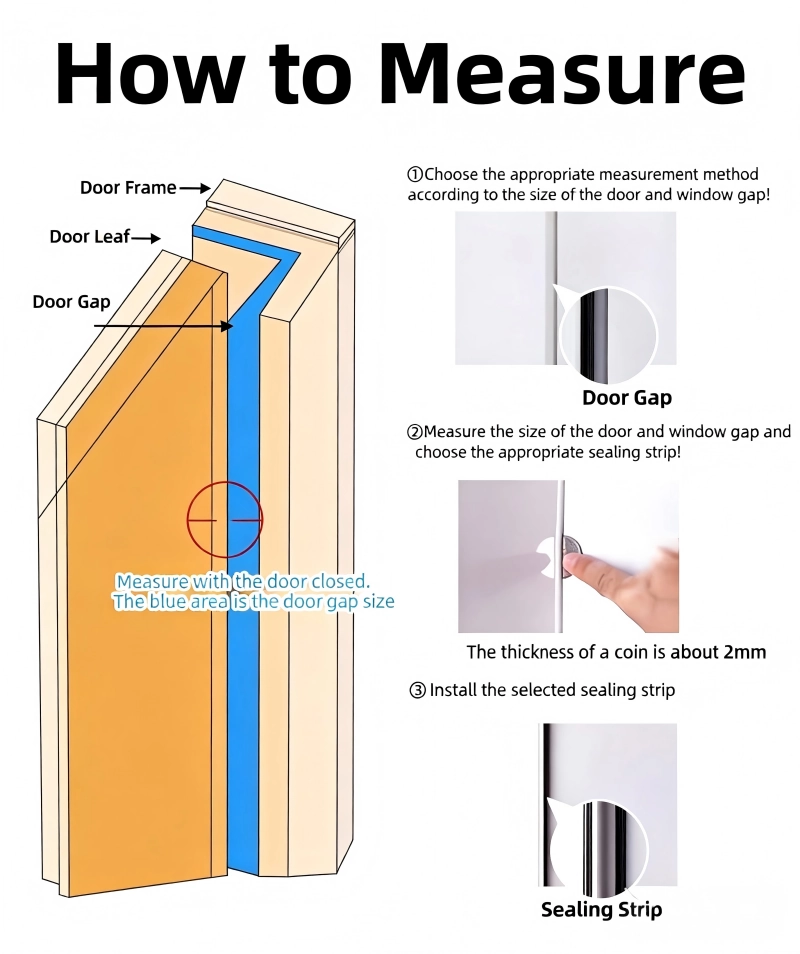 How to Measure

Door Frame

Door Leaf

Door Gap

Measure with the door closed. The blue area is the door gap size

①Choose the appropriate measurement method according to the size of the door and window gap!

Door Gap

②Measure the size of the door and window gap and choose the appropriate sealing strip!

The thickness of a coin is about 2mm

③ Install the selected sealing strip

Sealing Strip